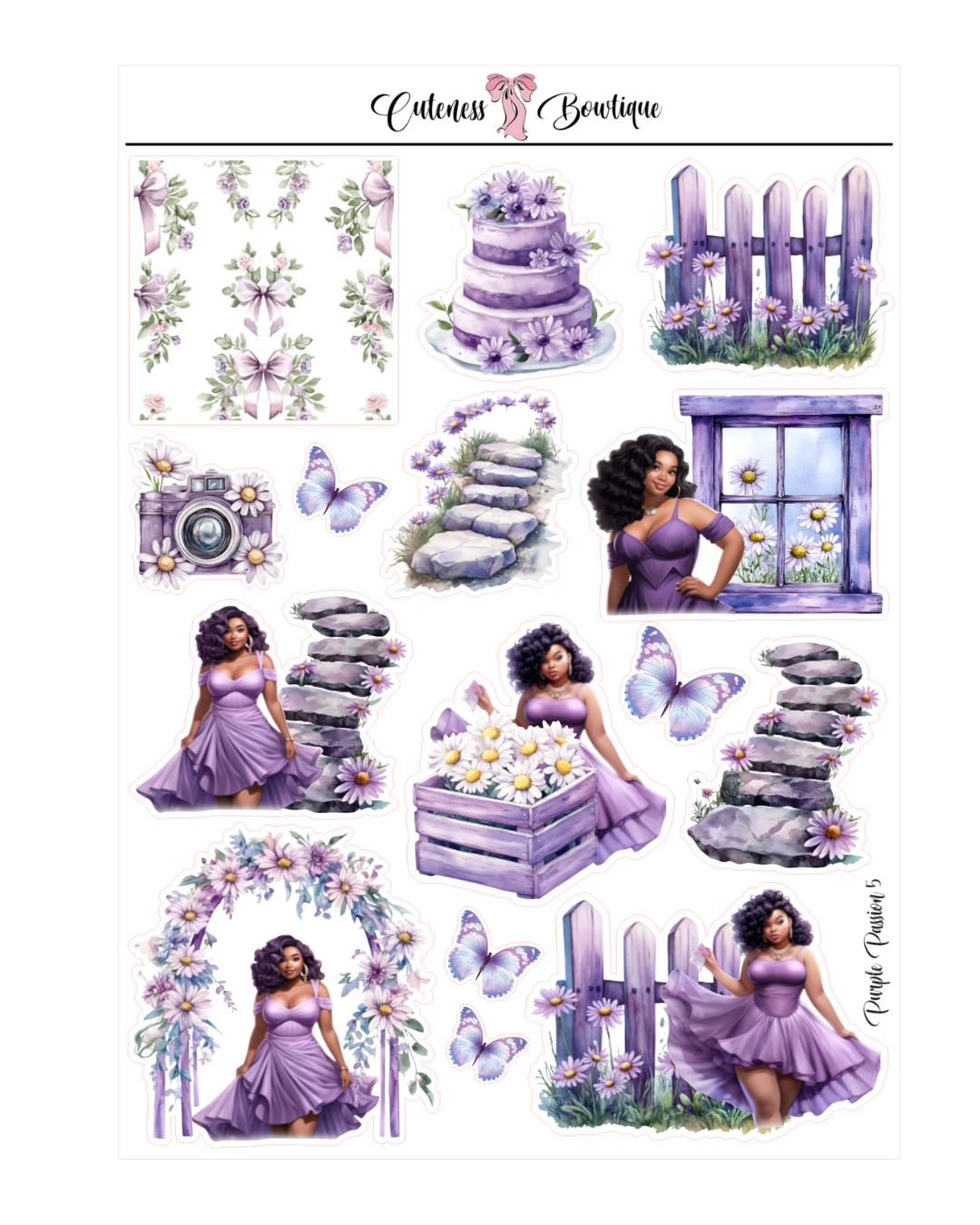 Cuteness Bowtique

Purple Passion 5